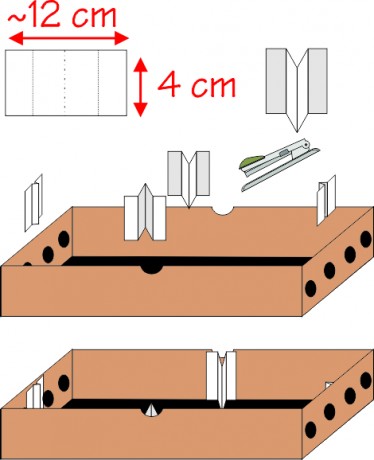 ~12 cm

4 cm