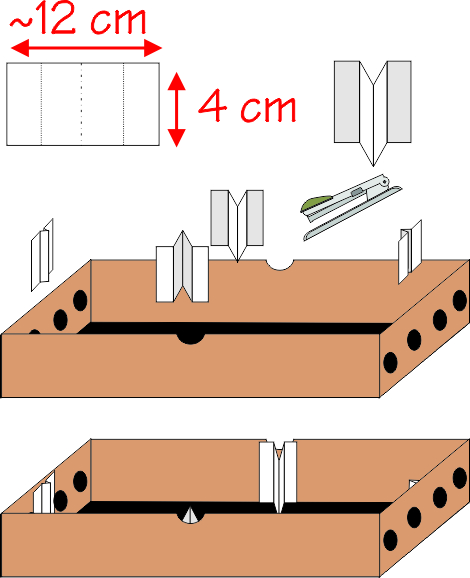 ~12 cm

4 cm